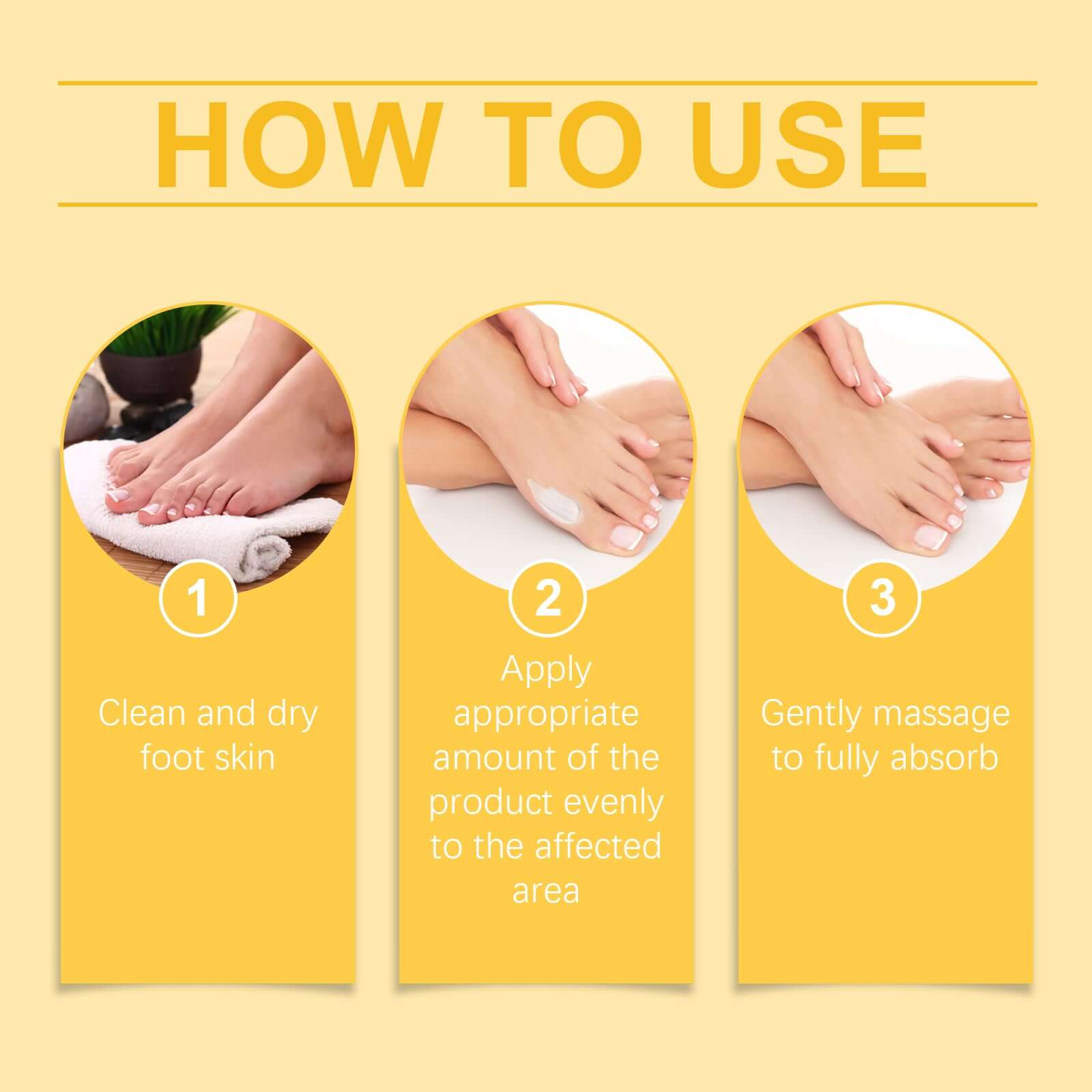 HOW TO USE

1

Clean and dry foot skin

2

Apply appropriate amount of the product evenly to the affected area

3

Gently massage to fully absorb