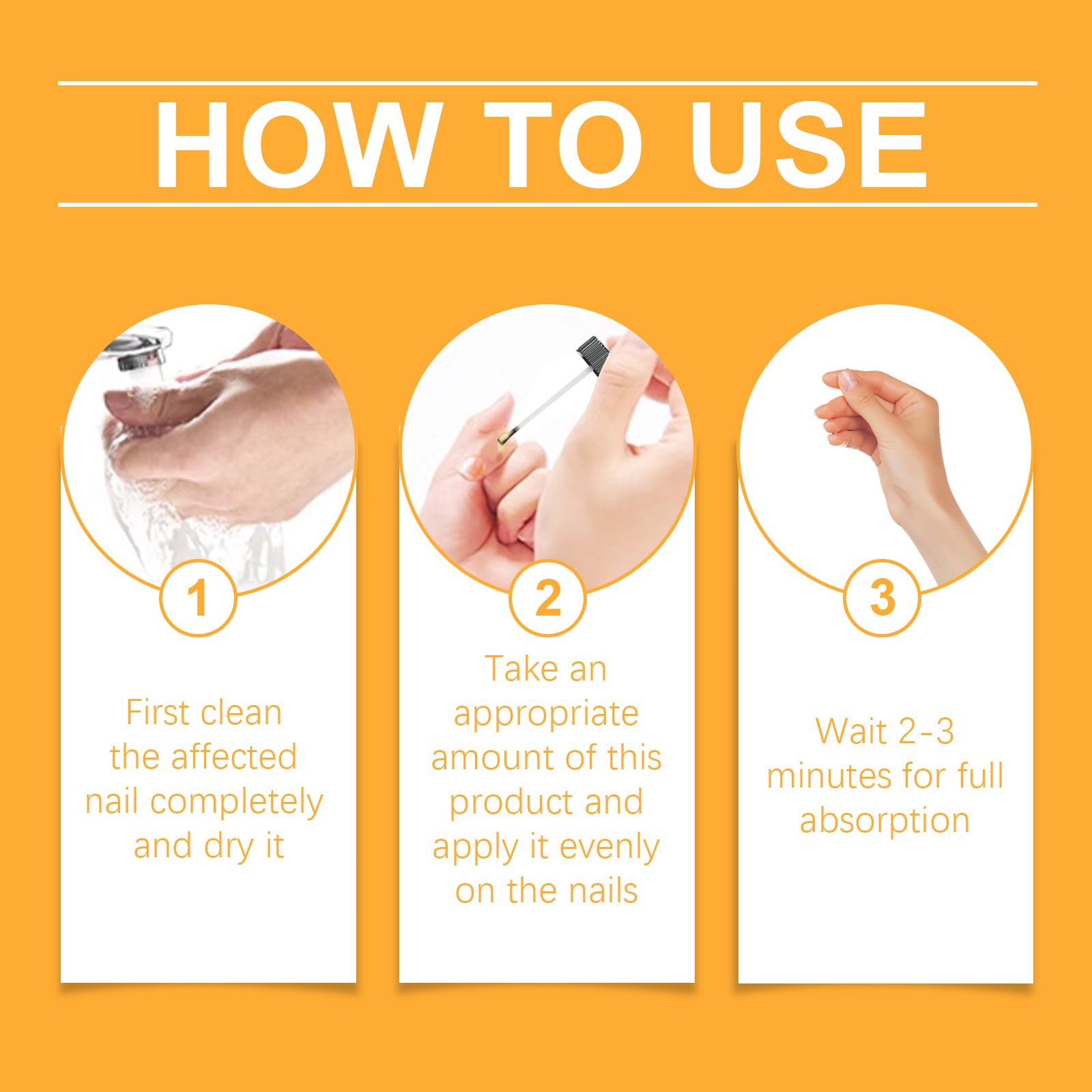 HOW TO USE

1

First clean the affected nail completely and dry it

2

Take an appropriate amount of this product and apply it evenly on the nails

3

Wait 2-3 minutes for full absorption