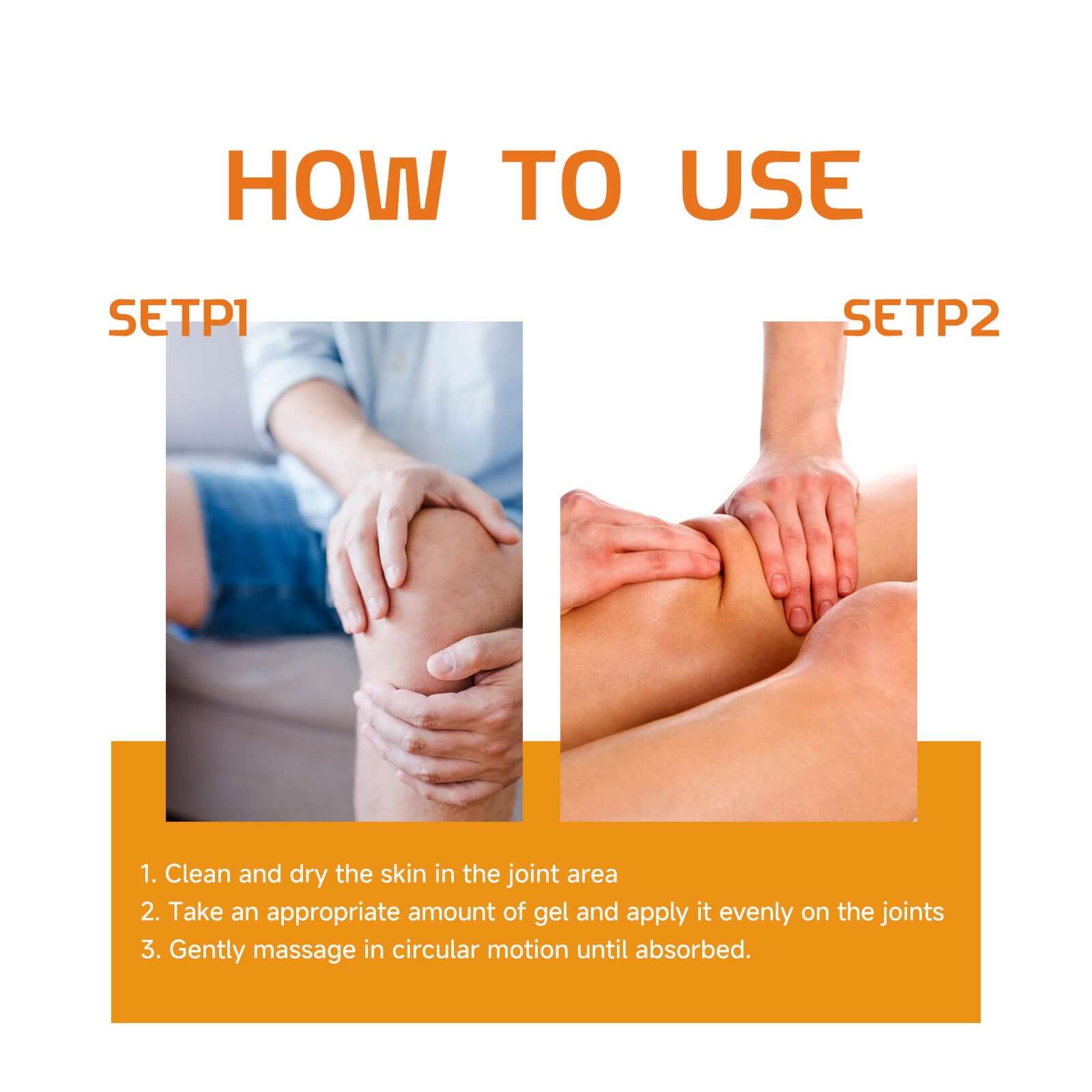 HOW TO USE

SETP1

SETP2

1. Clean and dry the skin in the joint area
2. Take an appropriate amount of gel and apply it evenly on the joints
3. Gently massage in circular motion until absorbed.