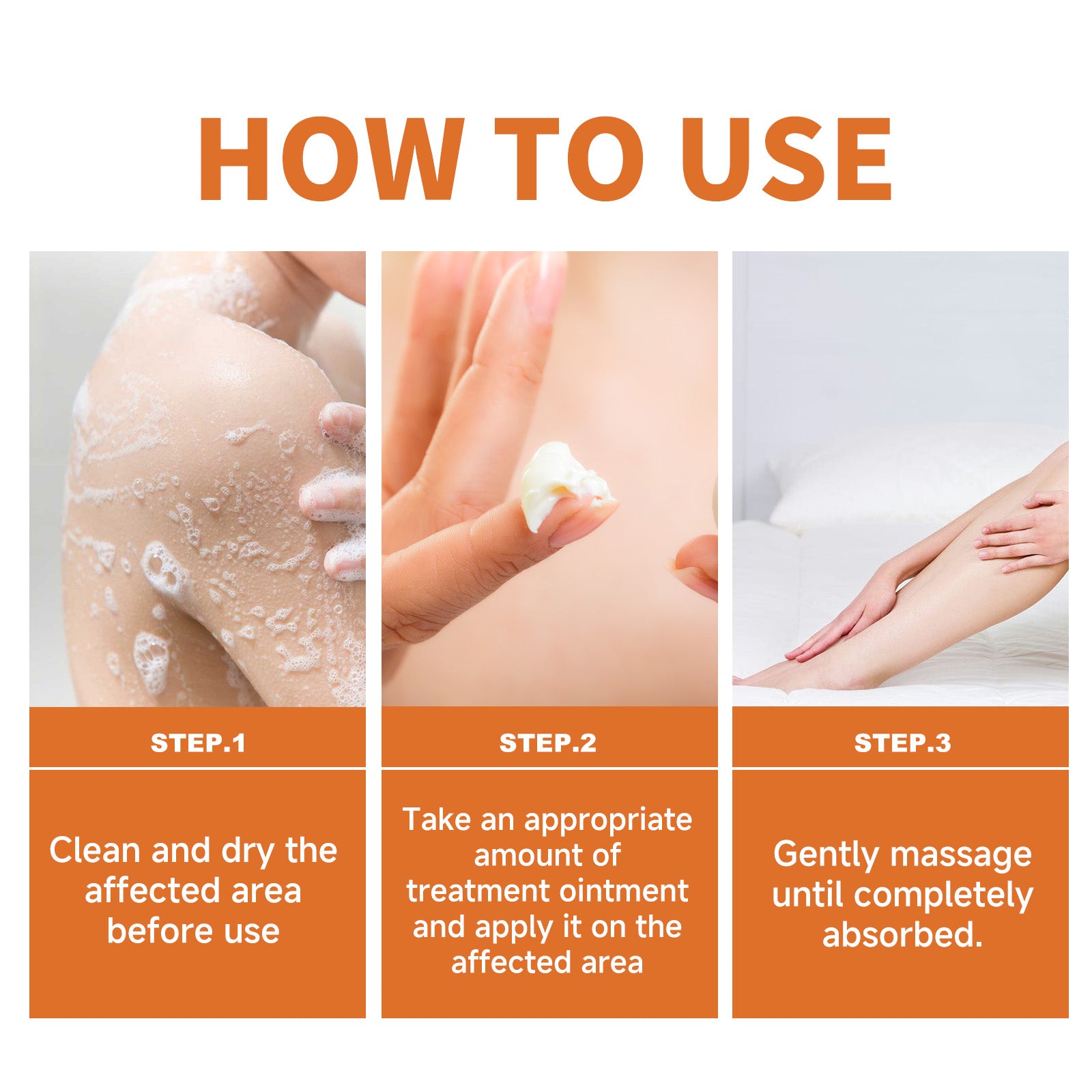 HOW TO USE

STEP.1

Clean and dry the affected area before use

STEP.2

Take an appropriate amount of treatment ointment and apply it on the affected area

STEP.3

Gently massage until completely absorbed.