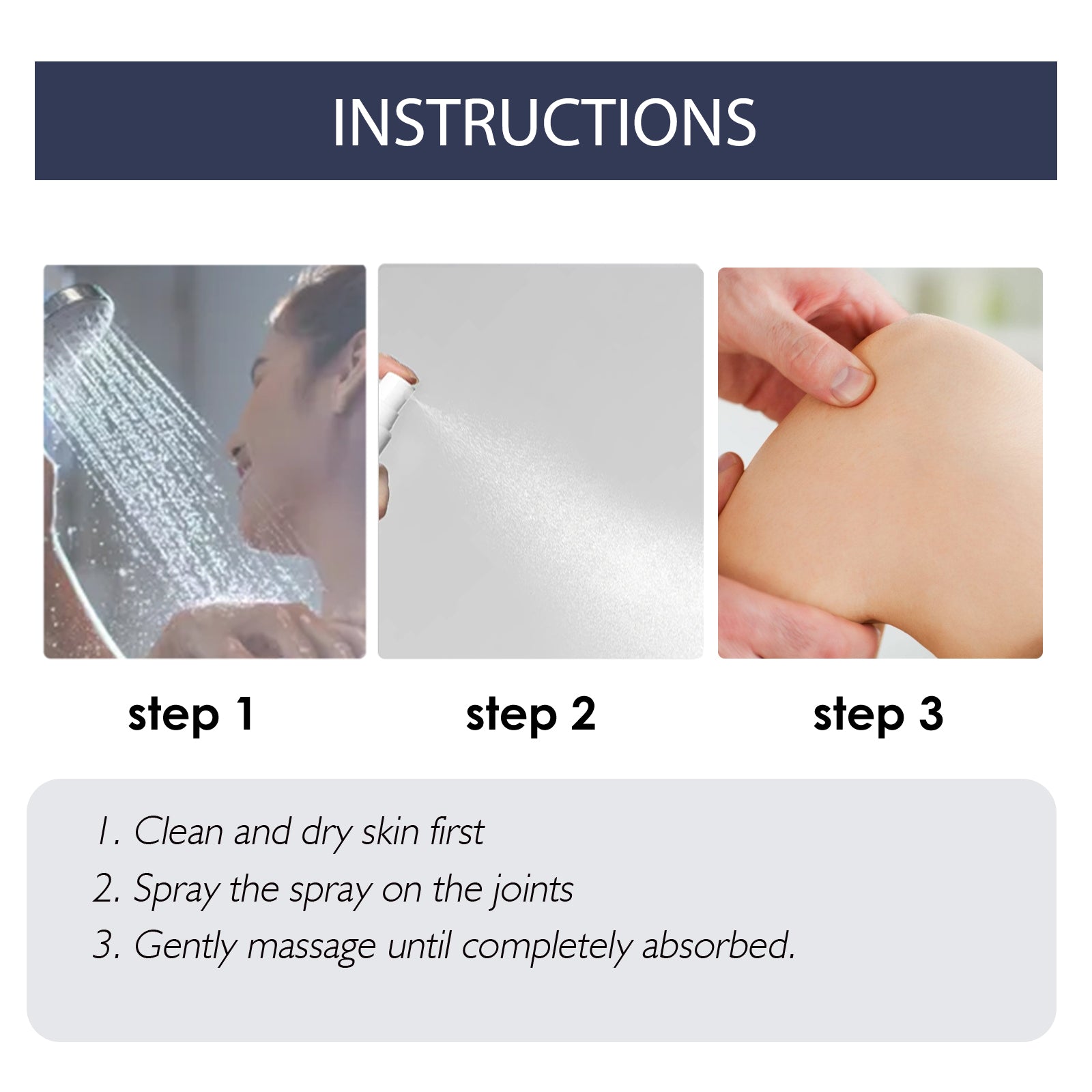 INSTRUCTIONS

step 1

step 2

step 3

1. Clean and dry skin first
2. Spray the spray on the joints
3. Gently massage until completely absorbed.