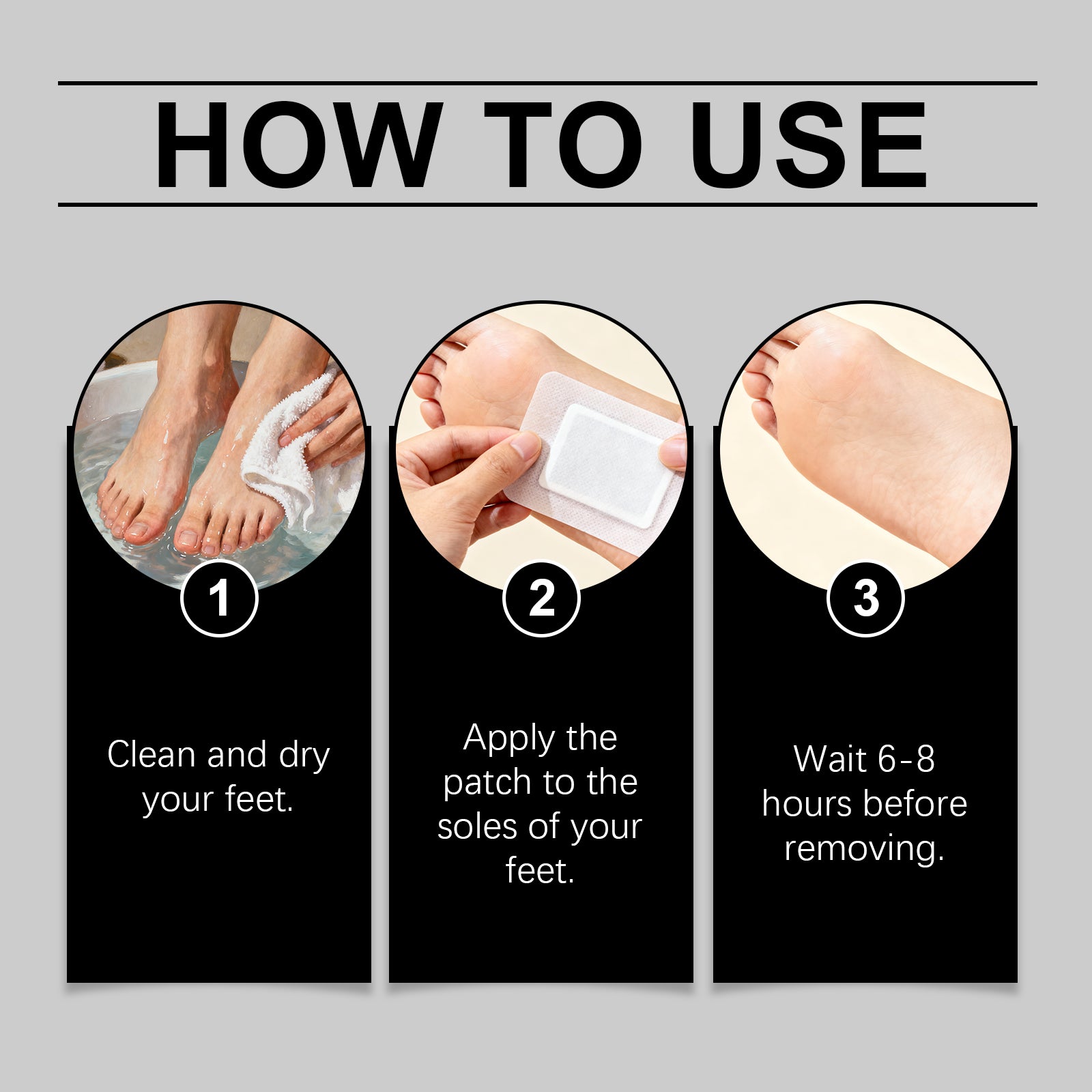 HOW TO USE

1

Clean and dry your feet.

2

Apply the patch to the soles of your feet.

3

Wait 6-8 hours before removing.