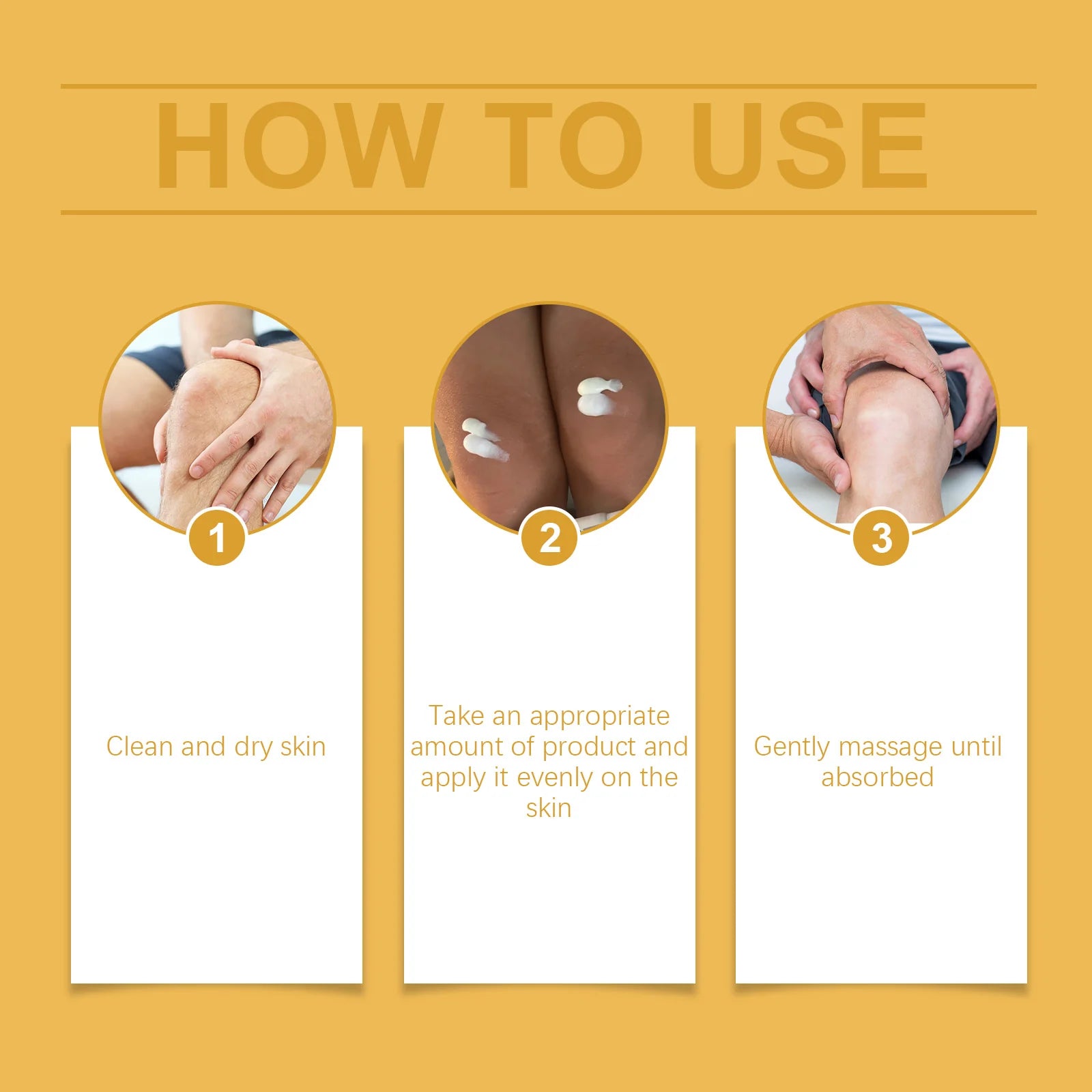 HOW TO USE

1

Clean and dry skin

2

Take an appropriate amount of product and apply it evenly on the skin

3

Gently massage until absorbed