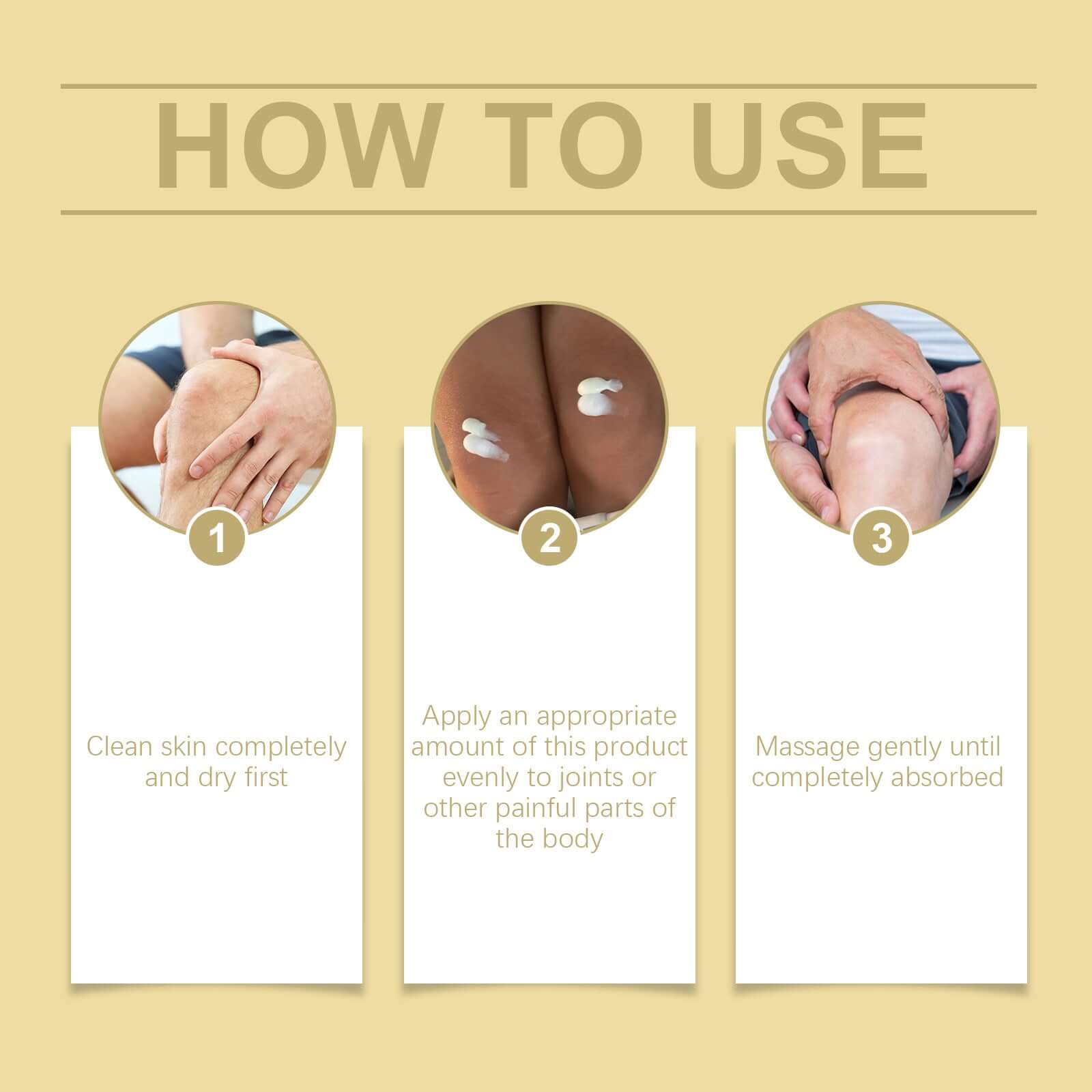 HOW TO USE

1

Clean skin completely and dry first

2

Apply an appropriate amount of this product evenly to joints or other painful parts of the body

3

Massage gently until completely absorbed