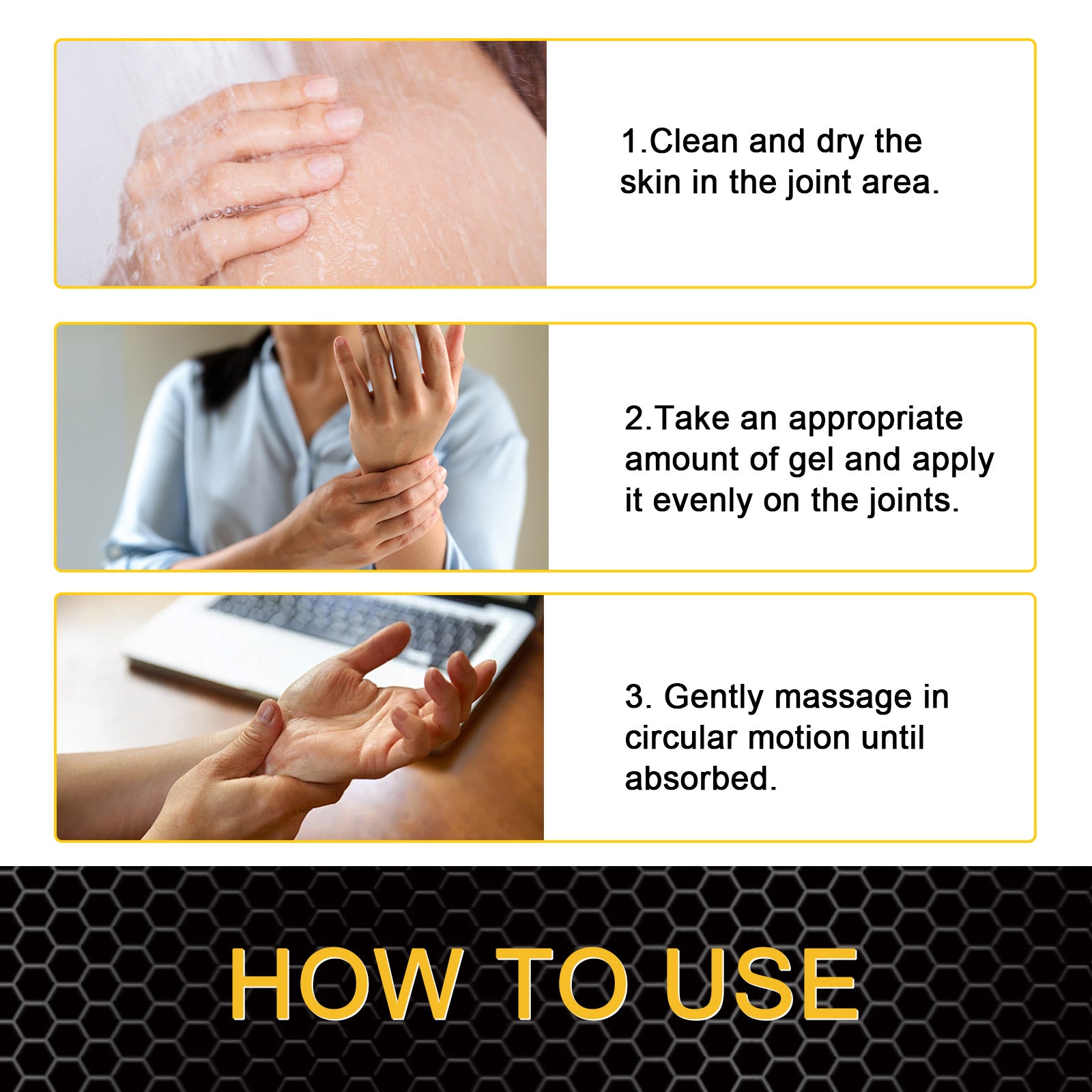 1.Clean and dry the skin in the joint area.

2.Take an appropriate amount of gel and apply it evenly on the joints.

3. Gently massage in circular motion until absorbed.

HOW TO USE